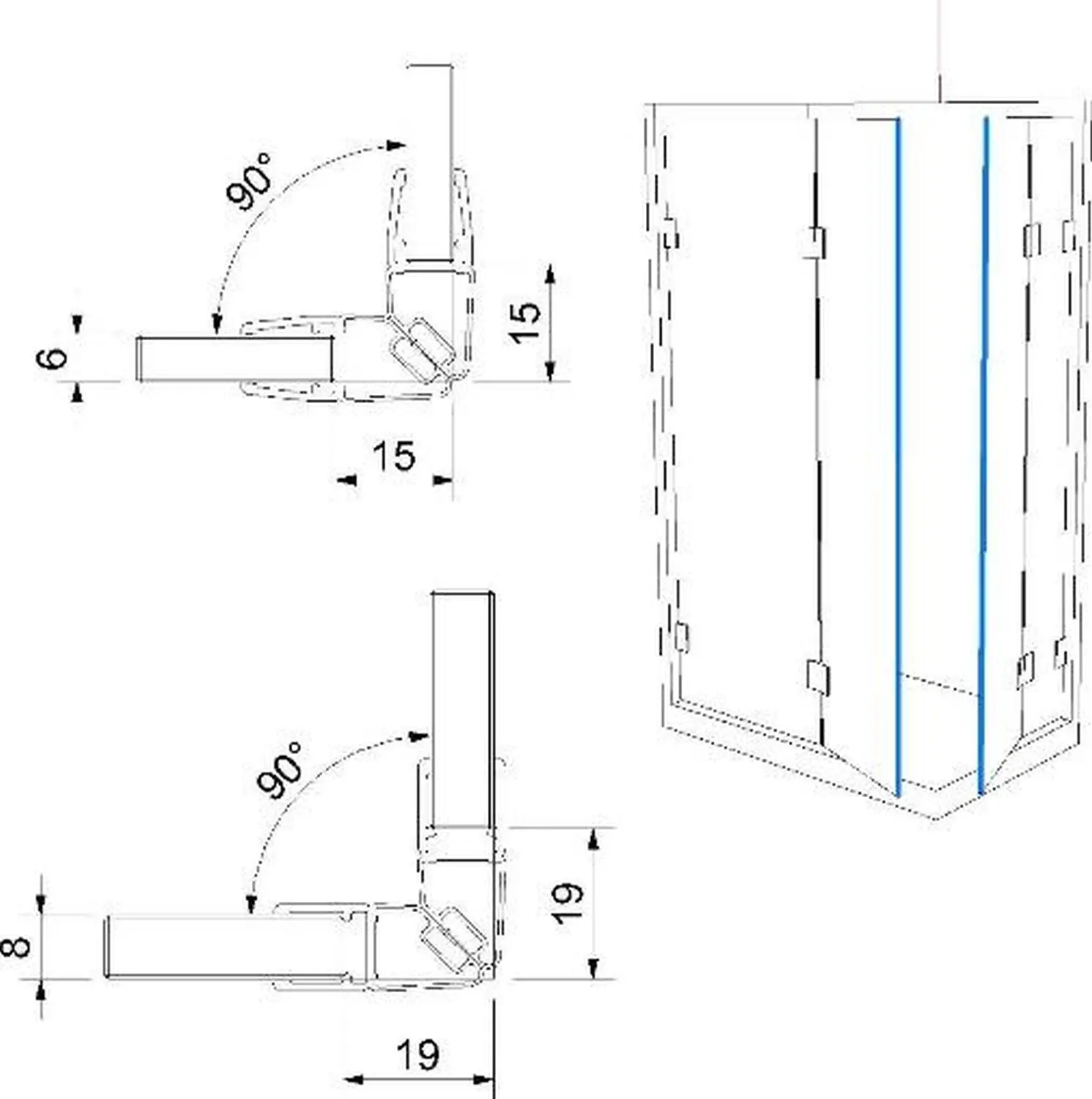 90°
6
15
15
90°
8
19
19